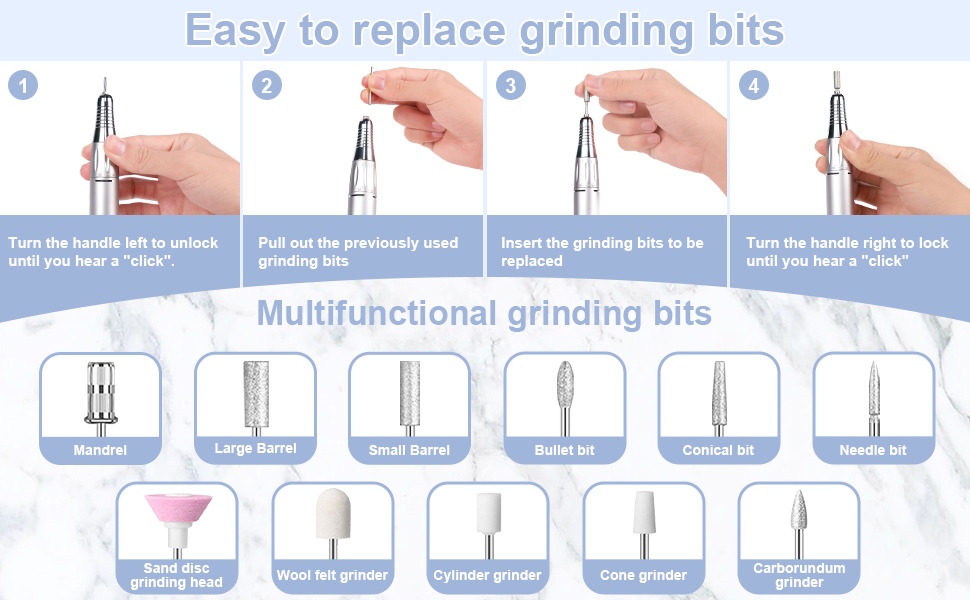 Easy to replace grinding bits

1
Turn the handle left to unlock until you hear a "click".

2
Pull out the previously used grinding bits

3
Insert the grinding bits to be replaced

4
Turn the handle right to lock until you hear a "click"

Multifunctional grinding bits

Mandrel

Large Barrel

Small Barrel

Bullet bit

Conical bit

Needle bit

Sand disc grinding head

Wool felt grinder

Cylinder grinder

Cone grinder

Carborundum grinder